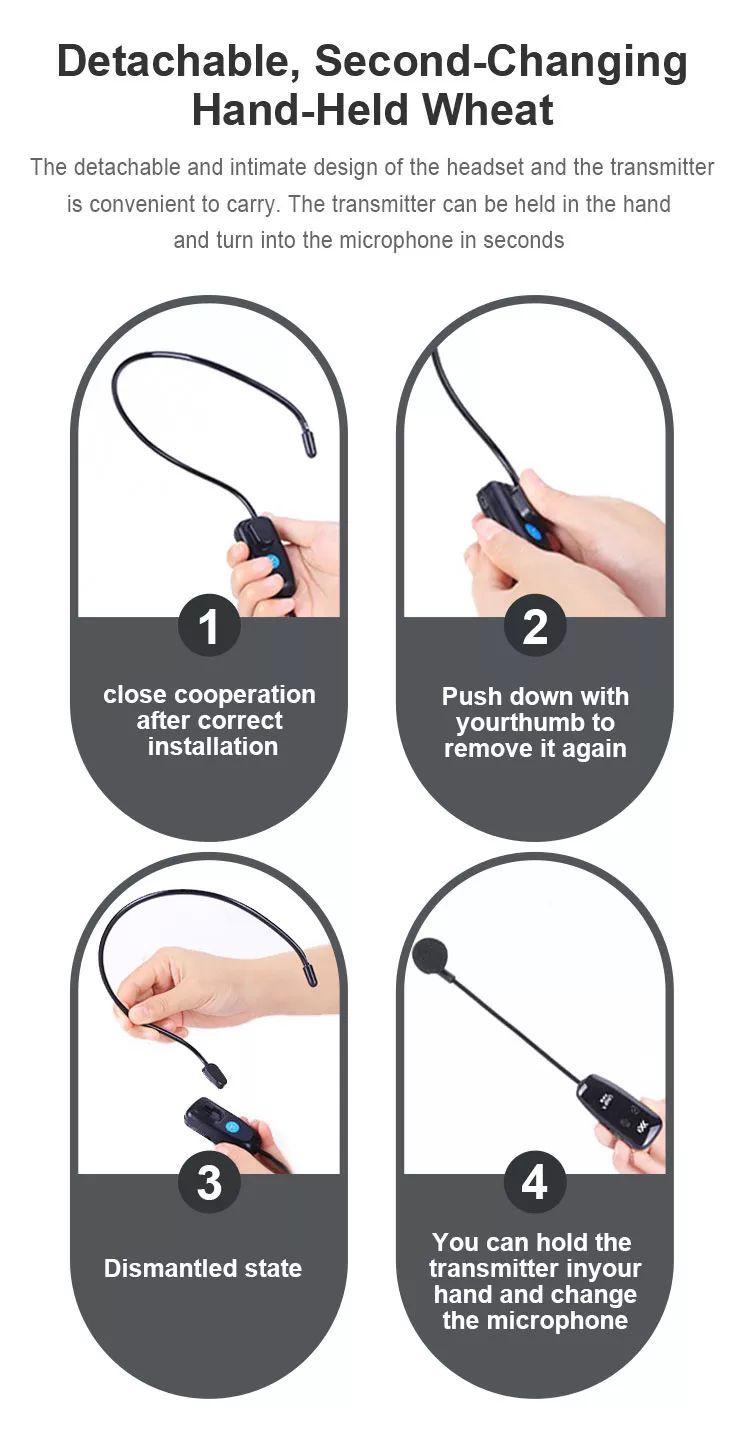 Detachable, Second-Changing Hand-Held Wheat

The detachable and intimate design of the headset and the transmitter is convenient to carry. The transmitter can be held in the hand and turn into the microphone in seconds

1

close cooperation after correct installation

2

Push down with yourthumb to remove it again

3

Dismantled state

4

You can hold the transmitter inyour hand and change the microphone