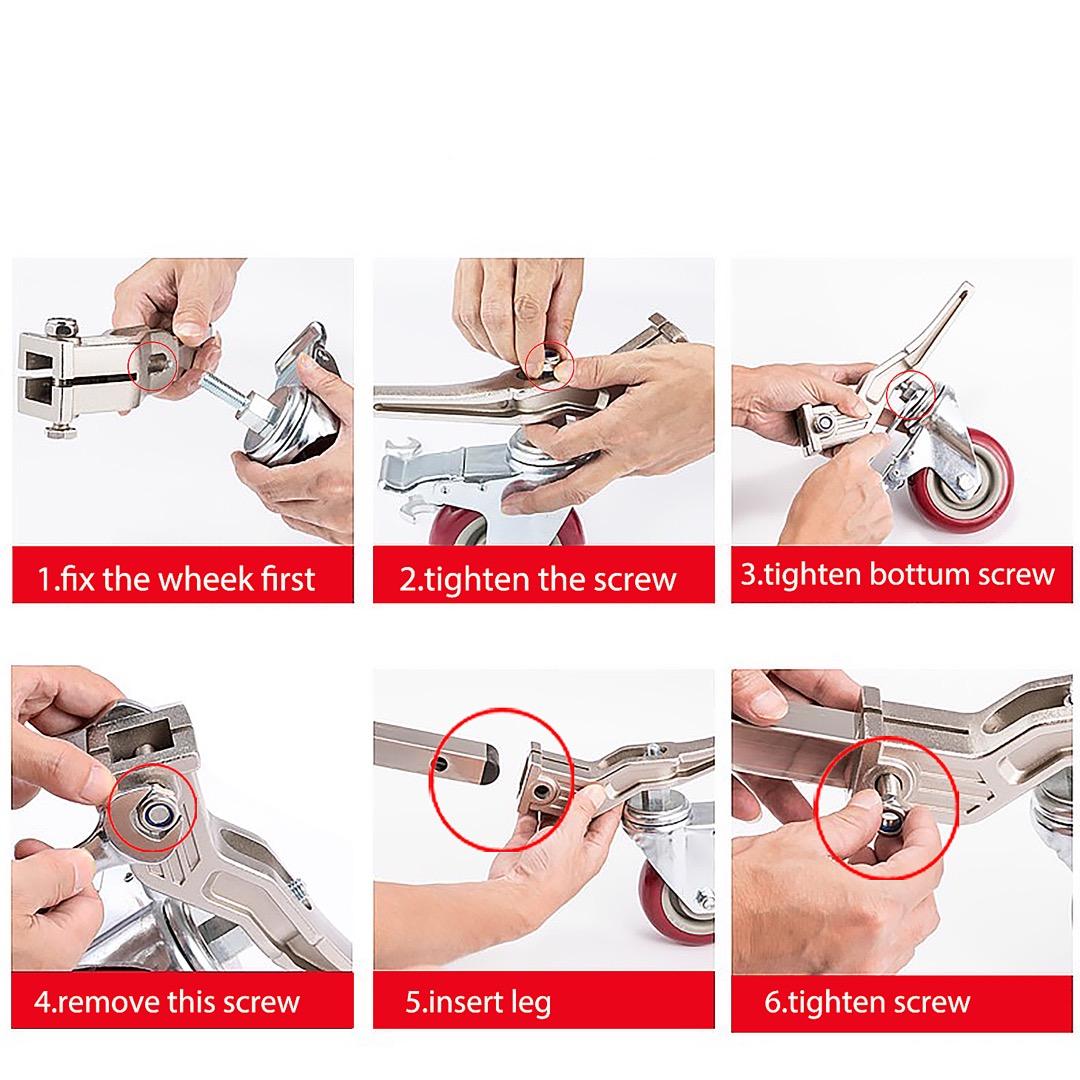 1.fix the wheek first

2.tighten the screw

3.tighten bottum screw

4.remove this screw

5.insert leg

6.tighten screw