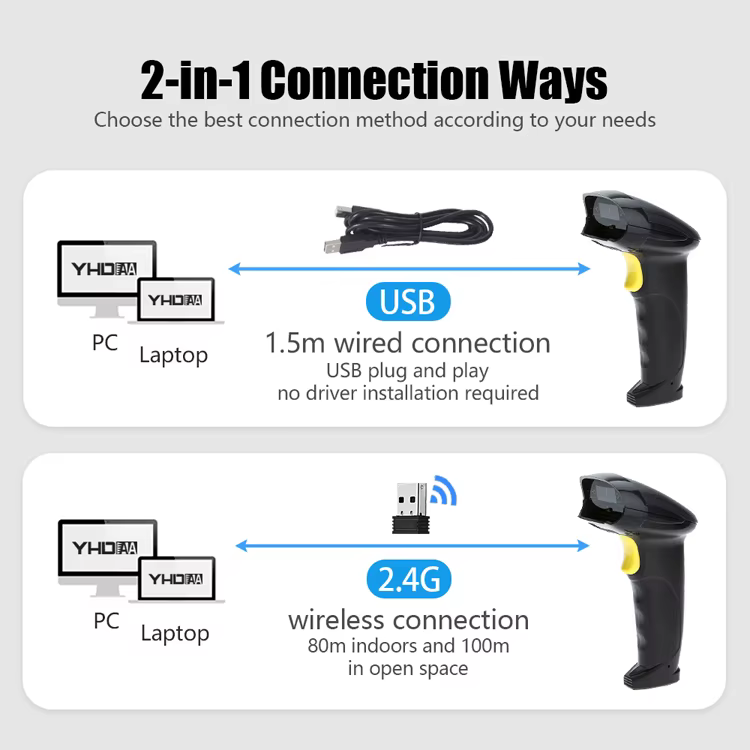 2-in-1 Connection Ways
Choose the best connection method according to your needs

YHDAA
YHDAA
PC
Laptop

USB
1.5m wired connection
USB plug and play
no driver installation required

YHDAA
YHDAA
PC
Laptop

2.4G
wireless connection
80m indoors and 100m
in open space