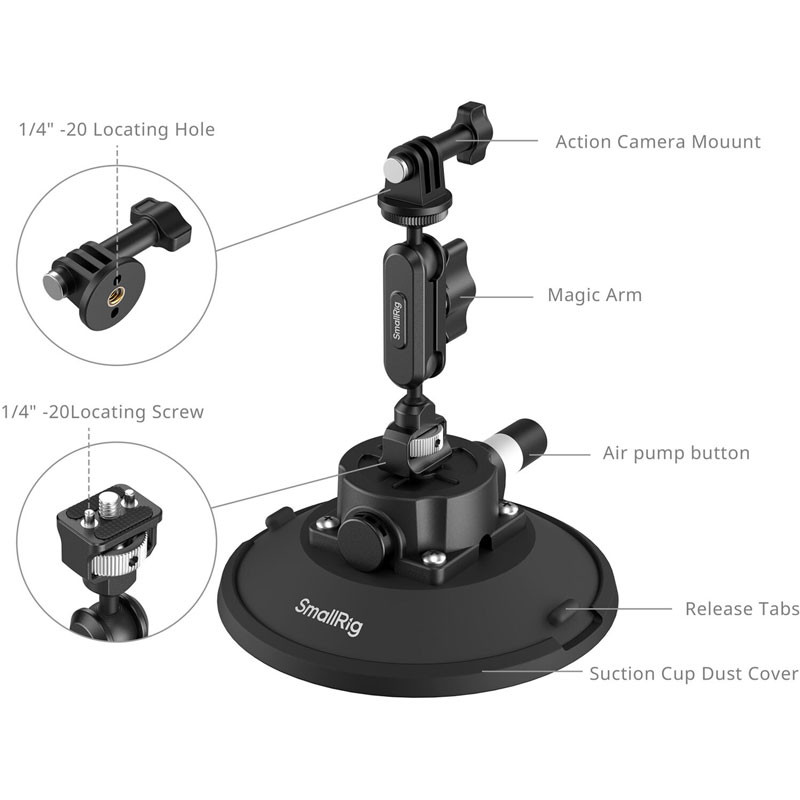 1/4" -20 Locating Hole

Action Camera Mouunt

Magic Arm

SmallRig

1/4" -20Locating Screw

Air pump button

SmallRig

Release Tabs

Suction Cup Dust Cover