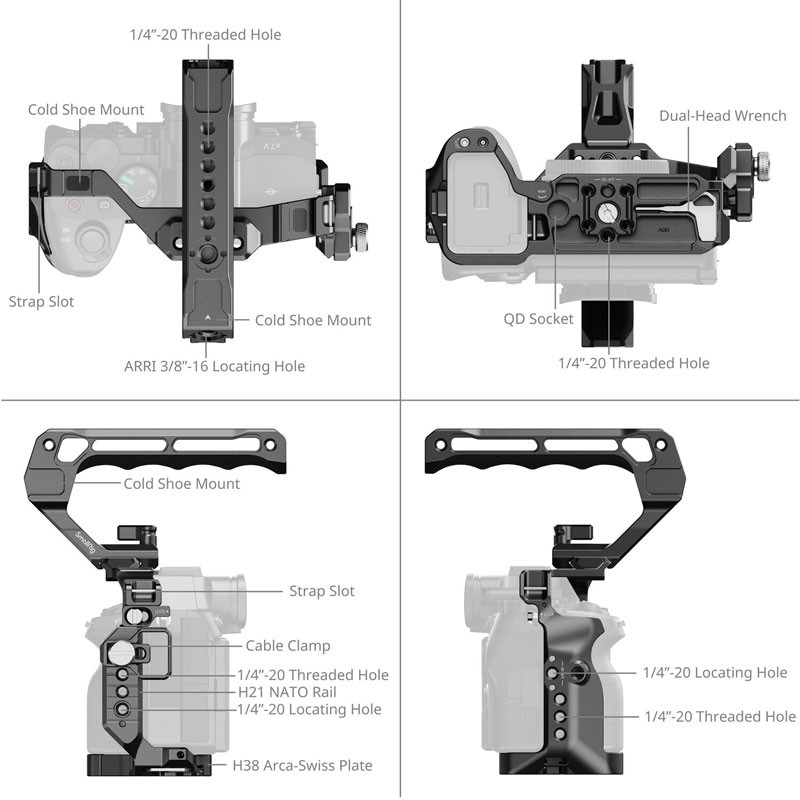 1/4"-20 Threaded Hole

Cold Shoe Mount

Strap Slot

Cold Shoe Mount

ARRI 3/8"-16 Locating Hole

Dual-Head Wrench

QD Socket

1/4"-20 Threaded Hole

Cold Shoe Mount

SmallRig

Strap Slot

Cable Clamp

1/4"-20 Threaded Hole

H21 NATO Rail

1/4"-20 Locating Hole

H38 Arca-Swiss Plate

1/4"-20 Locating Hole

1/4"-20 Threaded Hole