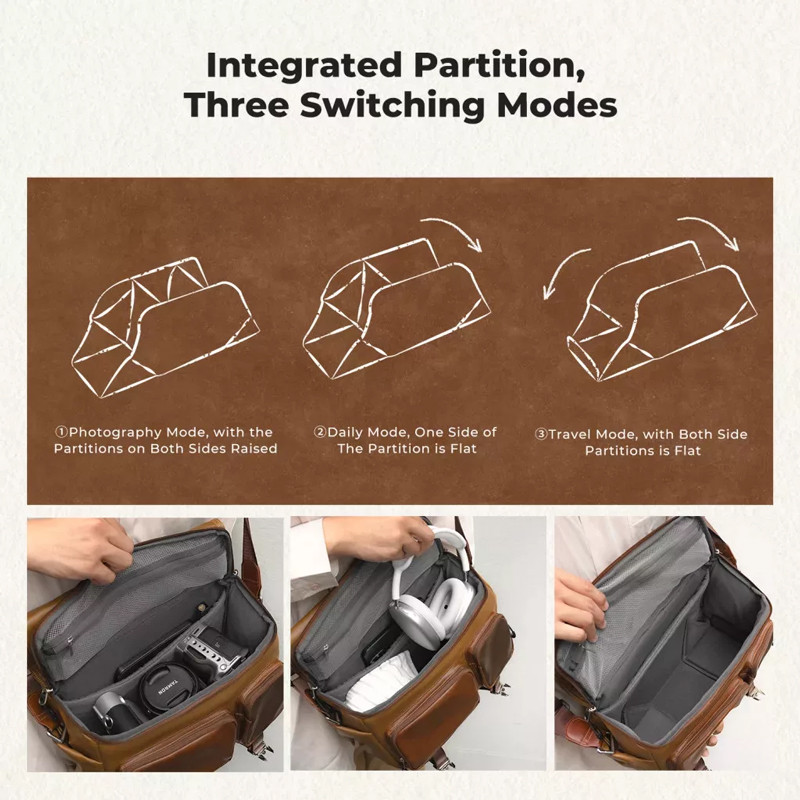 Integrated Partition, Three Switching Modes

①Photography Mode, with the Partitions on Both Sides Raised

②Daily Mode, One Side of The Partition is Flat

③Travel Mode, with Both Side Partitions is Flat

TAMRON